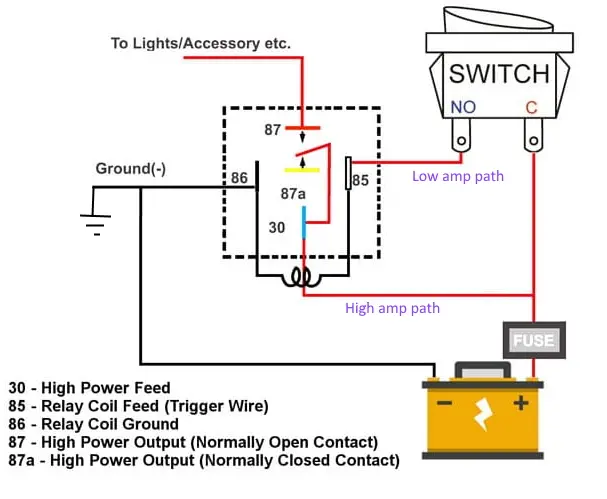 To Lights/Accessory etc.

SWITCH

NO

C

87

Ground(-)

86

85

Low amp path

87a

30

High amp path

FUSE

30 - High Power Feed
85 - Relay Coil Feed (Trigger Wire)
86 - Relay Coil Ground
87 - High Power Output (Normally Open Contact)
87a - High Power Output (Normally Closed Contact)

−

+